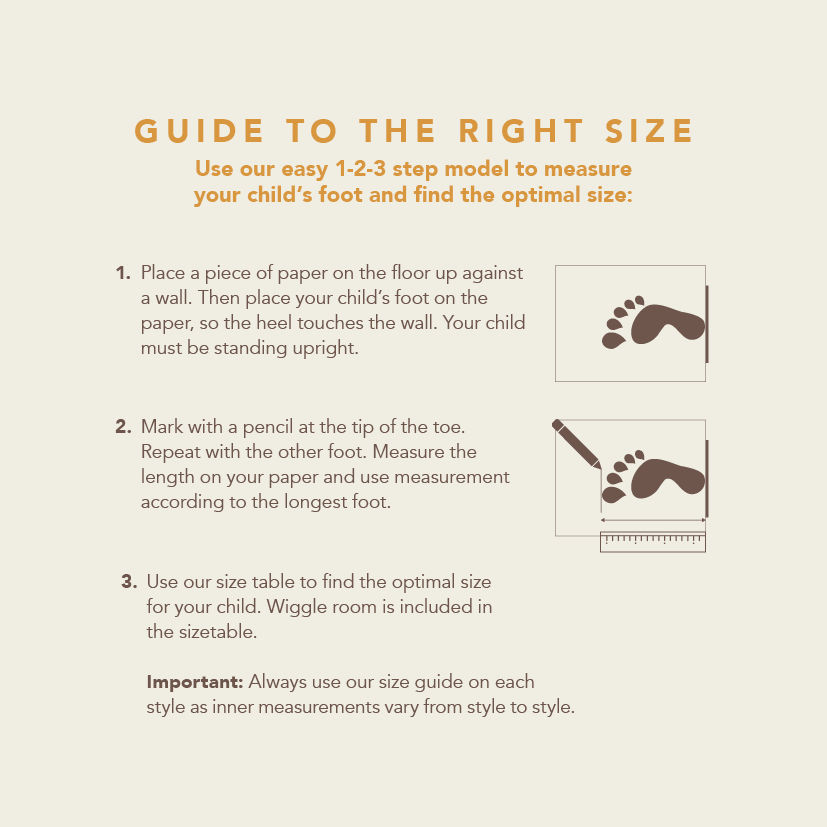 GUIDE TO THE RIGHT SIZE

Use our easy 1-2-3 step model to measure your child's foot and find the optimal size:

1. Place a piece of paper on the floor up against a wall. Then place your child's foot on the paper, so the heel touches the wall. Your child must be standing upright.

2. Mark with a pencil at the tip of the toe. Repeat with the other foot. Measure the length on your paper and use measurement according to the longest foot.

3. Use our size table to find the optimal size for your child. Wiggle room is included in the sizetable.

Important: Always use our size guide on each style as inner measurements vary from style to style.